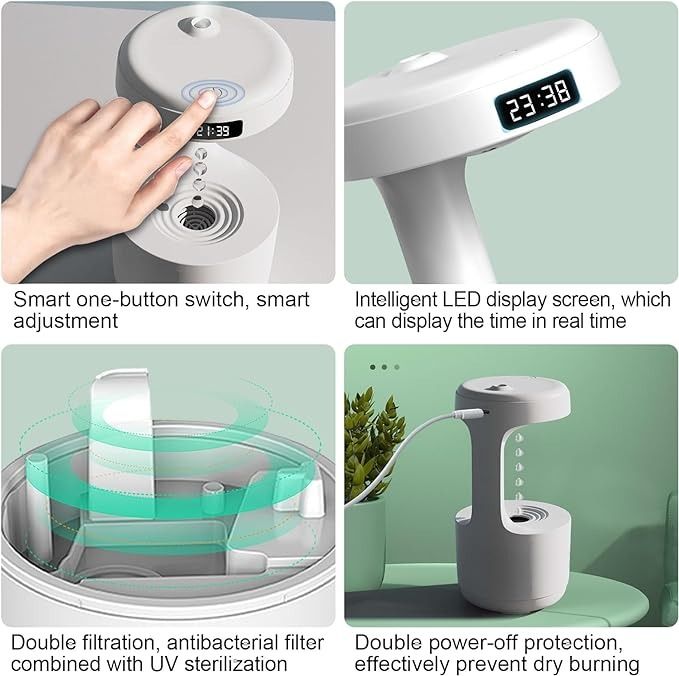 21:39

Smart one-button switch, smart adjustment

23:38

Intelligent LED display screen, which can display the time in real time

Double filtration, antibacterial filter combined with UV sterilization

Double power-off protection, effectively prevent dry burning